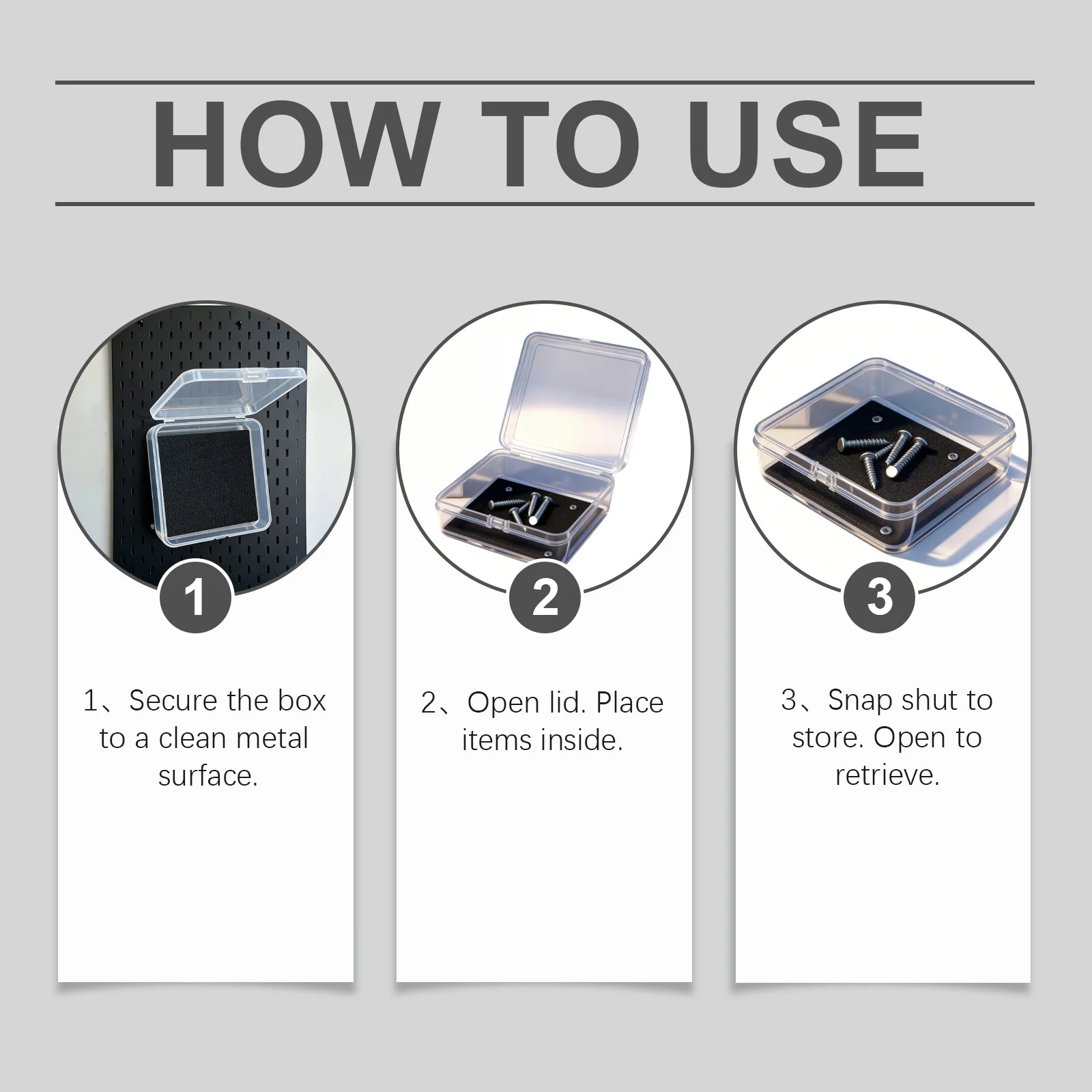 HOW TO USE

1

1、Secure the box to a clean metal surface.

2

2、Open lid. Place items inside.

3

3、Snap shut to store. Open to retrieve.