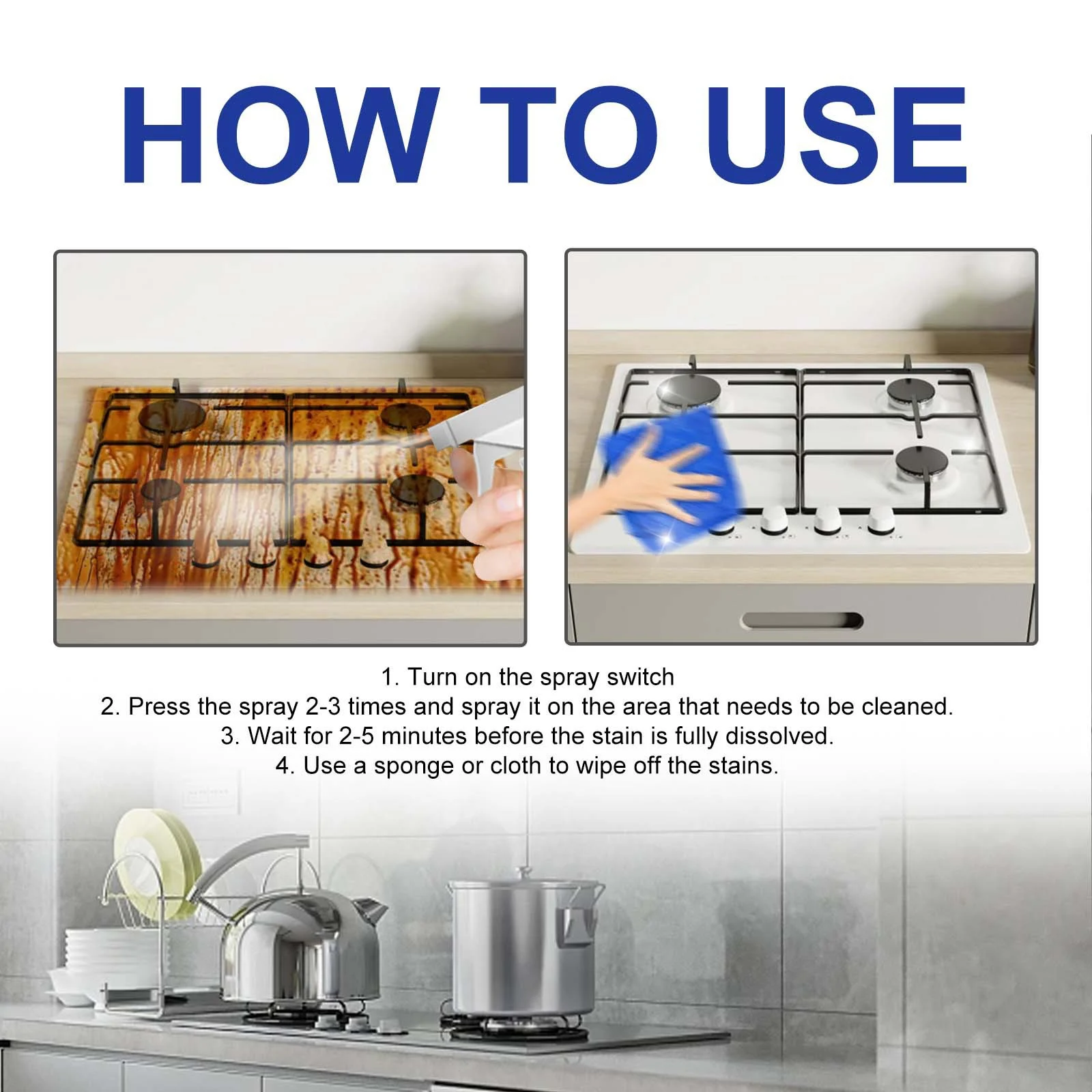 HOW TO USE

1. Turn on the spray switch
2. Press the spray 2-3 times and spray it on the area that needs to be cleaned.
3. Wait for 2-5 minutes before the stain is fully dissolved.
4. Use a sponge or cloth to wipe off the stains.