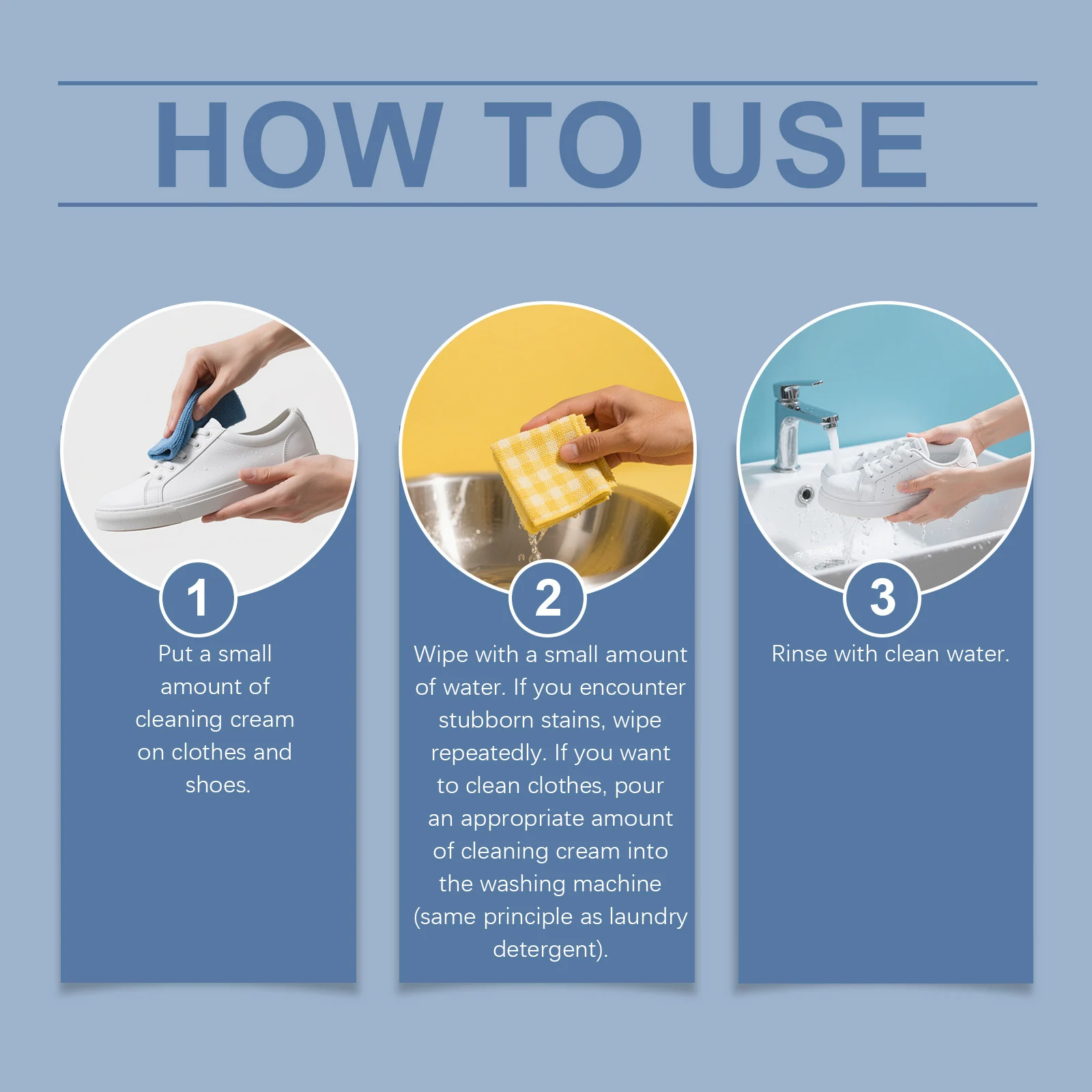 HOW TO USE

1

Put a small amount of cleaning cream on clothes and shoes.

2

Wipe with a small amount of water. If you encounter stubborn stains, wipe repeatedly. If you want to clean clothes, pour an appropriate amount of cleaning cream into the washing machine (same principle as laundry detergent).

3

Rinse with clean water.